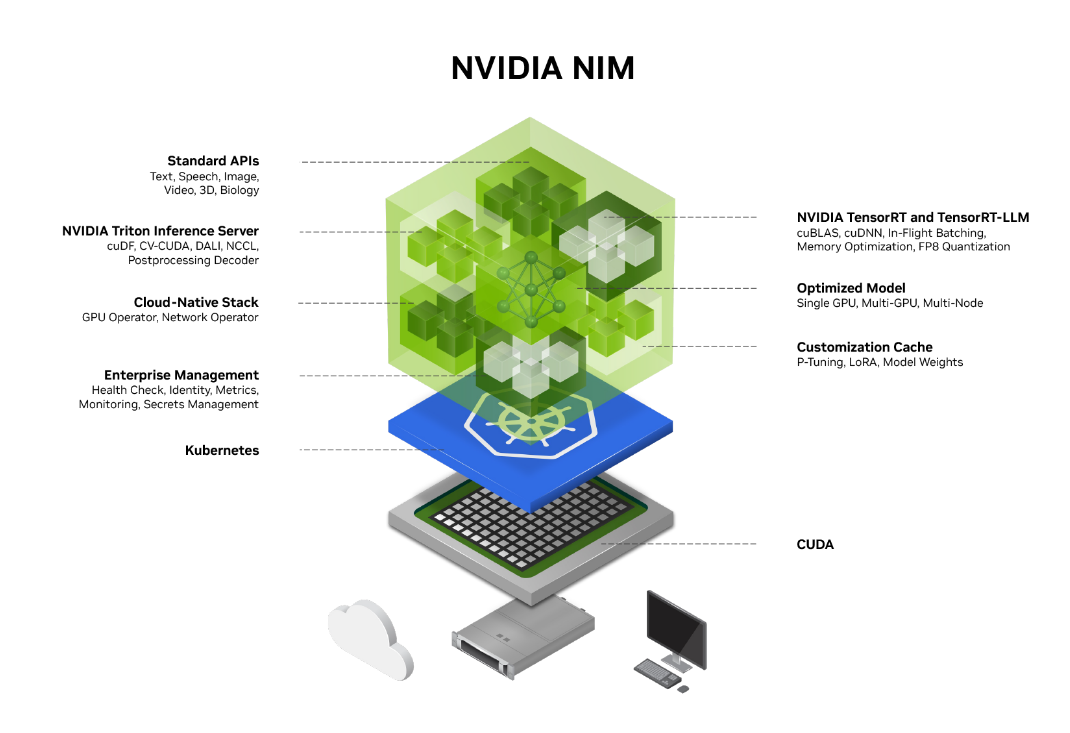 NVIDIA NIM

Standard APIs
Text, Speech, Image, Video, 3D, Biology

NVIDIA Triton Inference Server
cuDF, CV-CUDA, DALI, NCCL, Postprocessing Decoder

Cloud-Native Stack
GPU Operator, Network Operator

Enterprise Management
Health Check, Identity, Metrics, Monitoring, Secrets Management

Kubernetes

NVIDIA TensorRT and TensorRT-LLM
cuBLAS, cuDNN, In-Flight Batching, Memory Optimization, FP8 Quantization

Optimized Model
Single GPU, Multi-GPU, Multi-Node

Customization Cache
P-Tuning, LoRA, Model Weights

CUDA