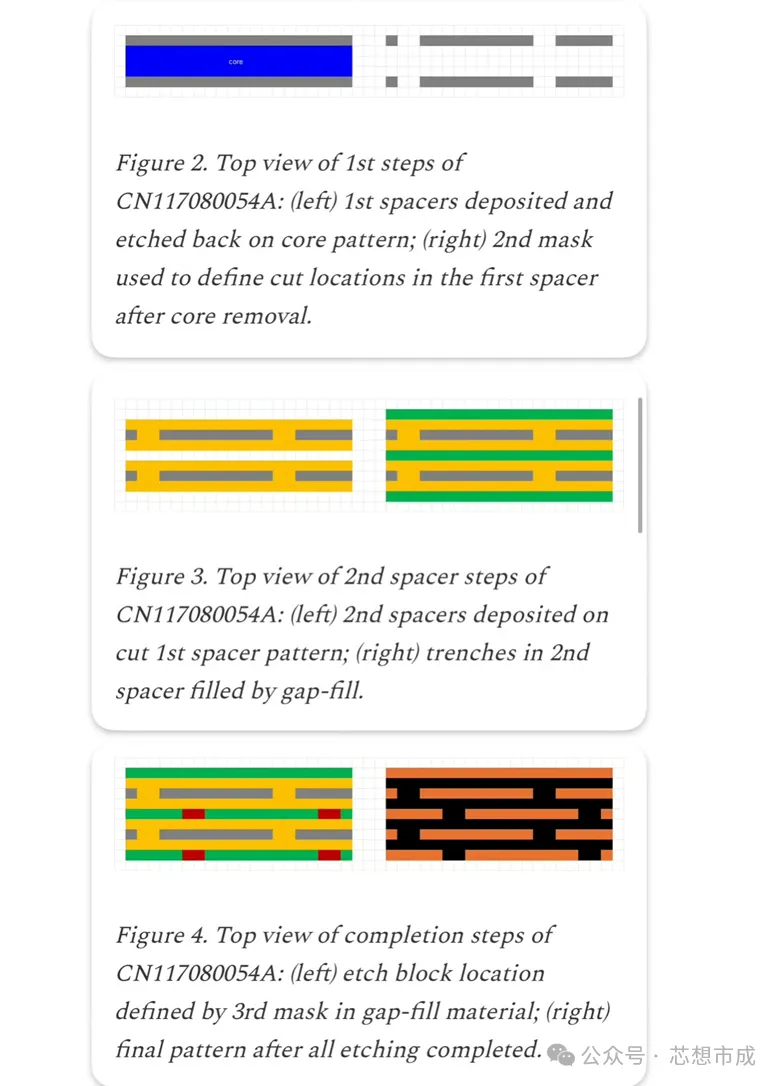 core

Figure 2. Top view of 1st steps of CN117080054A: (left) 1st spacers deposited and etched back on core pattern; (right) 2nd mask used to define cut locations in the first spacer after core removal.

Figure 3. Top view of 2nd spacer steps of CN117080054A: (left) 2nd spacers deposited on cut 1st spacer pattern; (right) trenches in 2nd spacer filled by gap-fill.

Figure 4. Top view of completion steps of CN117080054A: (left) etch block location defined by 3rd mask in gap-fill material; (right) final pattern after all etching completed.

公众号 · 芯想市成